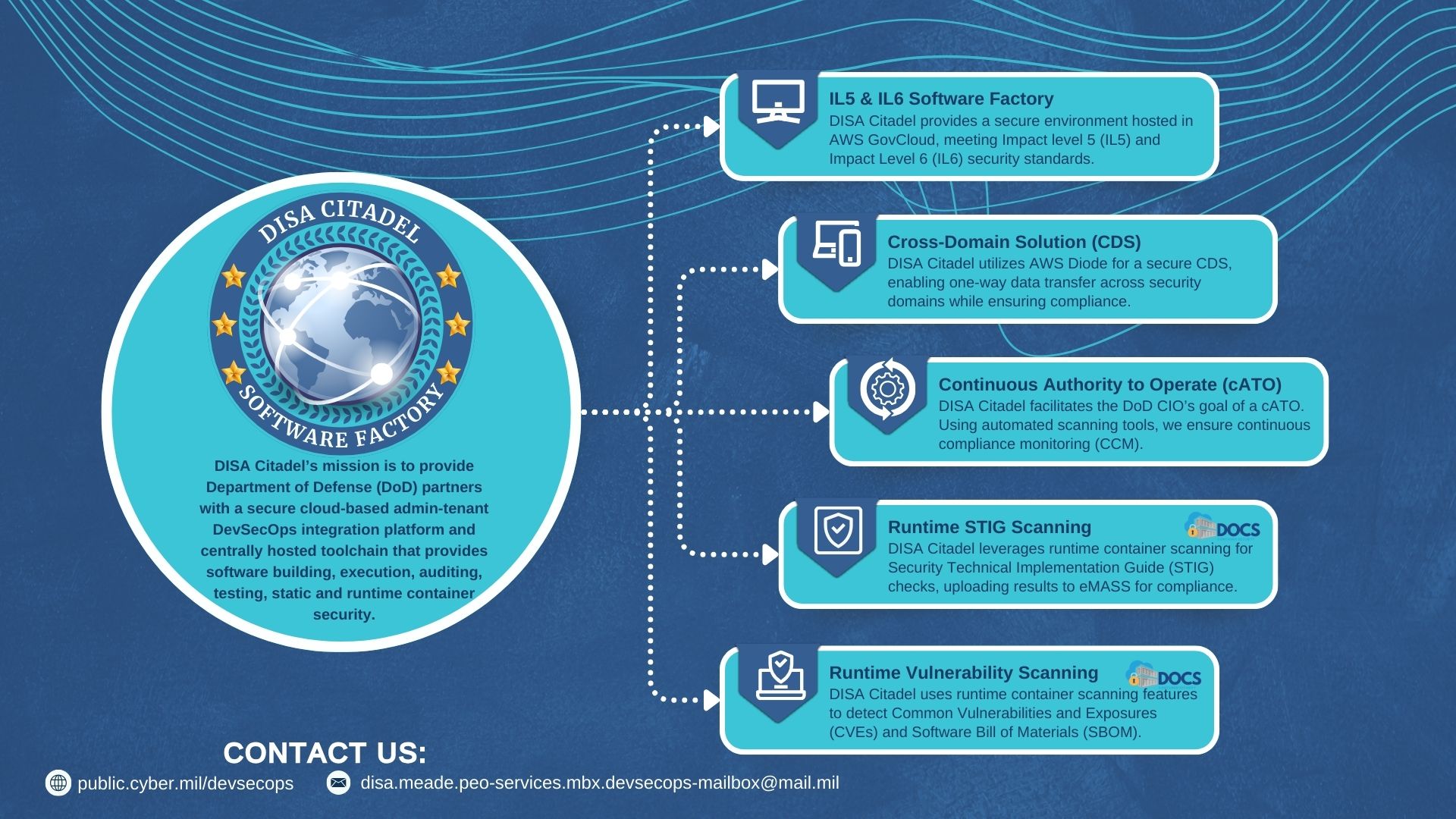 DISA CITADEL
SOFTWARE FACTORY

DISA Citadel's mission is to provide Department of Defense (DoD) partners with a secure cloud-based admin-tenant DevSecOps integration platform and centrally hosted toolchain that provides software building, execution, auditing, testing, static and runtime container security.

IL5 & IL6 Software Factory
DISA Citadel provides a secure environment hosted in AWS GovCloud, meeting Impact level 5 (IL5) and Impact Level 6 (IL6) security standards.

Cross-Domain Solution (CDS)
DISA Citadel utilizes AWS Diode for a secure CDS, enabling one-way data transfer across security domains while ensuring compliance.

Continuous Authority to Operate (cATO)
DISA Citadel facilitates the DoD CIO's goal of a cATO. Using automated scanning tools, we ensure continuous compliance monitoring (CCM).

Runtime STIG Scanning
DOCS
DISA Citadel leverages runtime container scanning for Security Technical Implementation Guide (STIG) checks, uploading results to eMASS for compliance.

Runtime Vulnerability Scanning
DOCS
DISA Citadel uses runtime container scanning features to detect Common Vulnerabilities and Exposures (CVEs) and Software Bill of Materials (SBOM).

CONTACT US:
public.cyber.mil/devsecops
disa.meade.peo-services.mbx.devsecops-mailbox@mail.mil